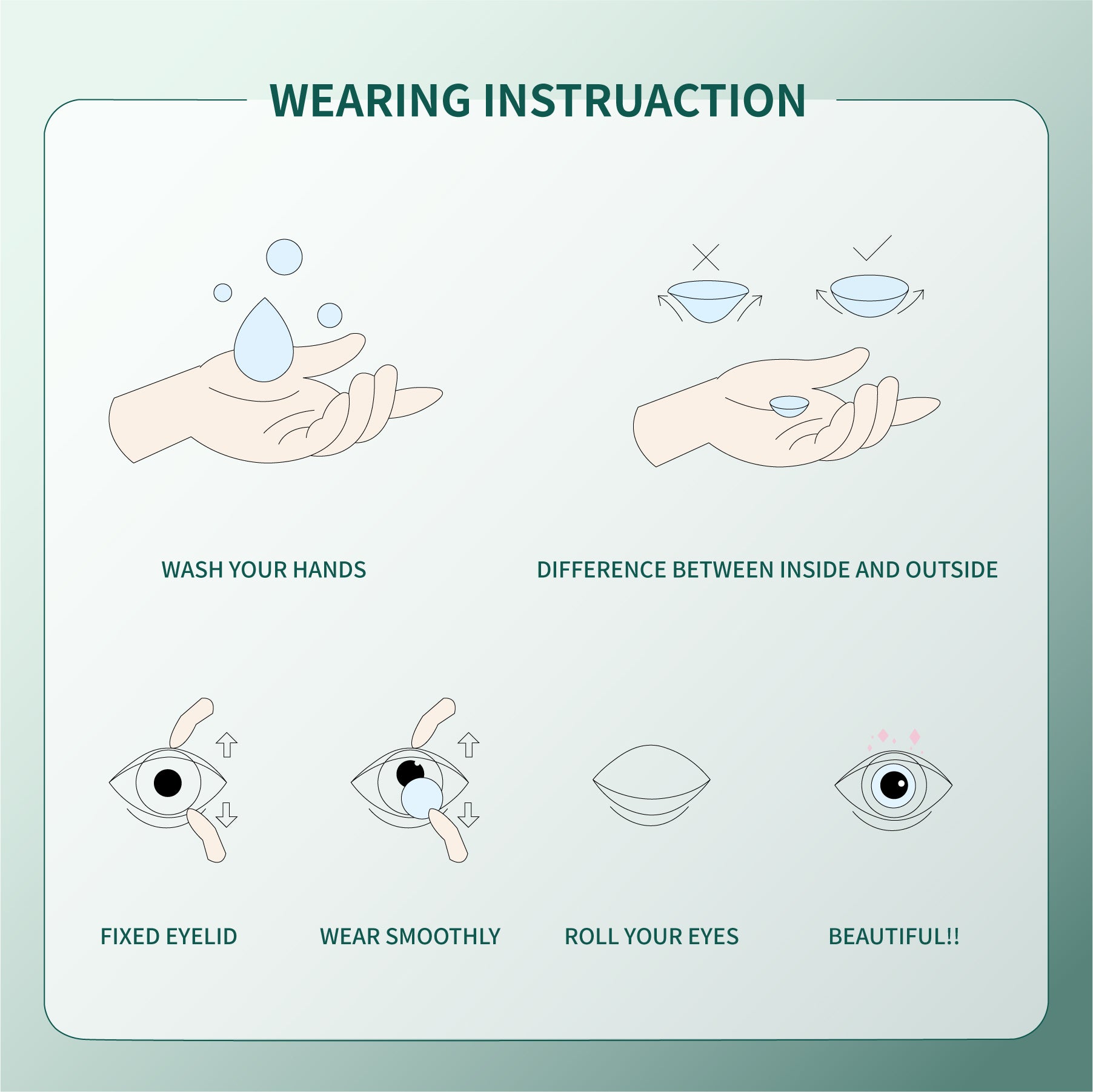 WEARING INSTRUACTION

WASH YOUR HANDS

DIFFERENCE BETWEEN INSIDE AND OUTSIDE

FIXED EYELID

WEAR SMOOTHLY

ROLL YOUR EYES

BEAUTIFUL!!